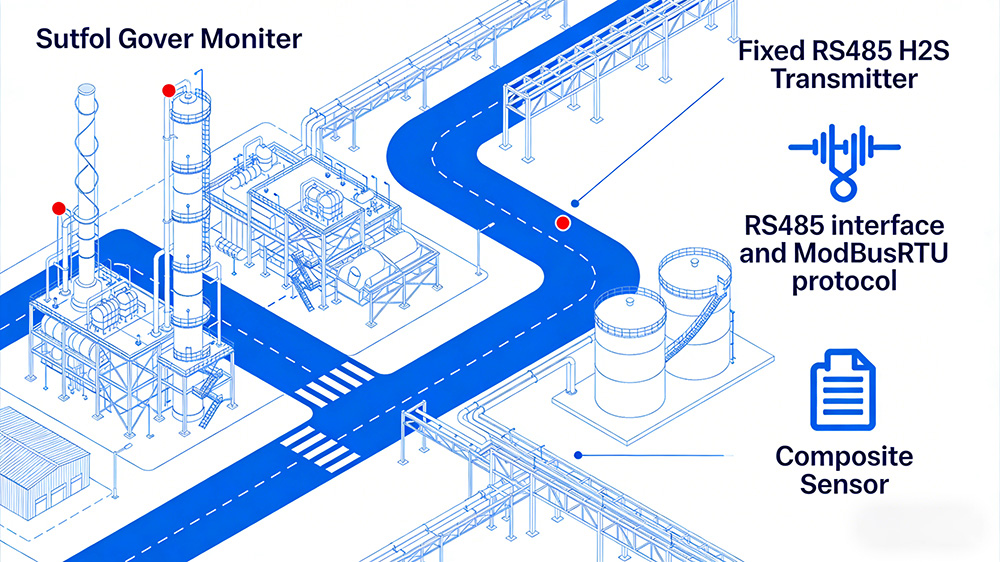 Sutfol Gover Moniter

Fixed RS485 H2S Transmitter

RS485 interface and ModBusRTU protocol

Composite Sensor